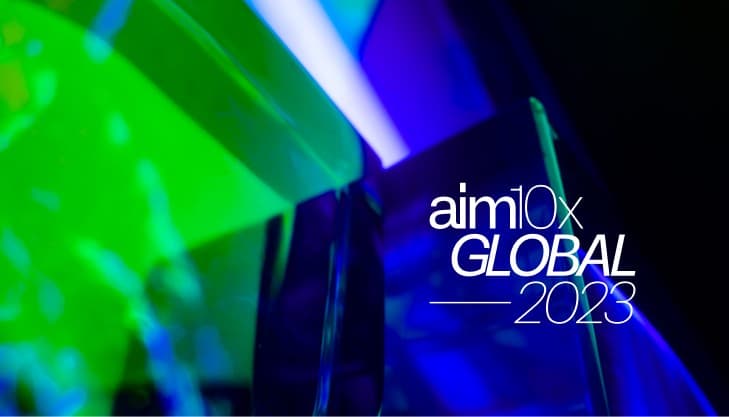 aim10x
GLOBAL
2023